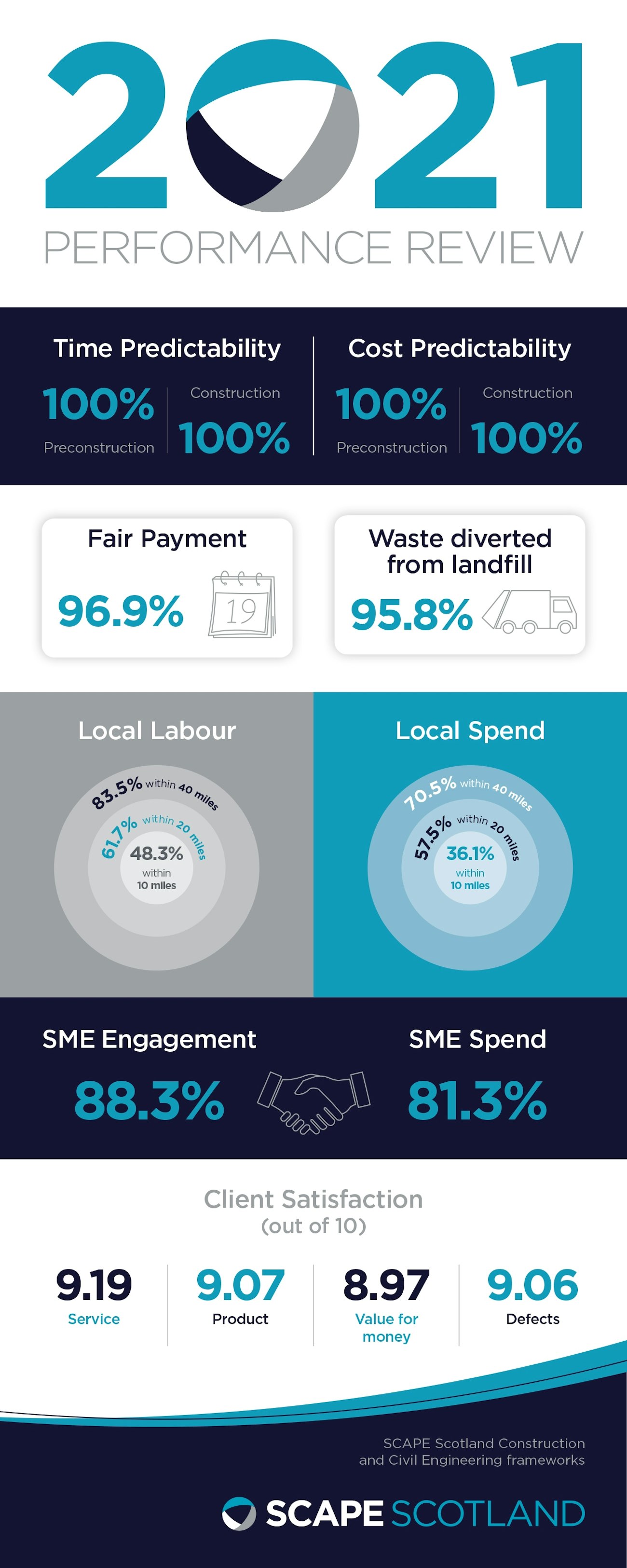 2021
PERFORMANCE REVIEW

Time Predictability
100%
Preconstruction
Construction
100%

Cost Predictability
100%
Preconstruction
Construction
100%

Fair Payment
96.9%
19

Waste diverted from landfill
95.8%

Local Labour
83.5% within 40 miles
61.7% within 20 miles
48.3% within 10 miles

Local Spend
70.5% within 40 miles
57.5% within 20 miles
36.1% within 10 miles

SME Engagement
88.3%

SME Spend
81.3%

Client Satisfaction
(out of 10)

9.19
Service

9.07
Product

8.97
Value for money

9.06
Defects

SCAPE Scotland Construction and Civil Engineering frameworks

SCAPE SCOTLAND